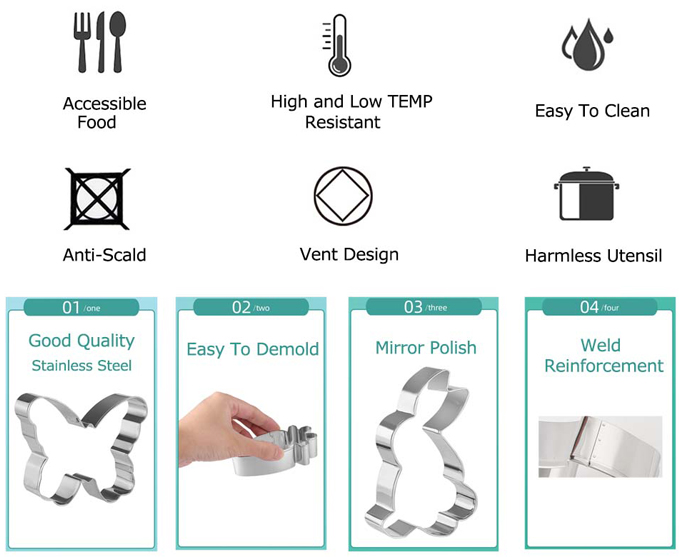 Accessible Food

High and Low TEMP Resistant

Easy To Clean

Anti-Scald

Vent Design

Harmless Utensil

01 /one
Good Quality
Stainless Steel

02 /two
Easy To Demold

03 /three
Mirror Polish

04 /four
Weld Reinforcement